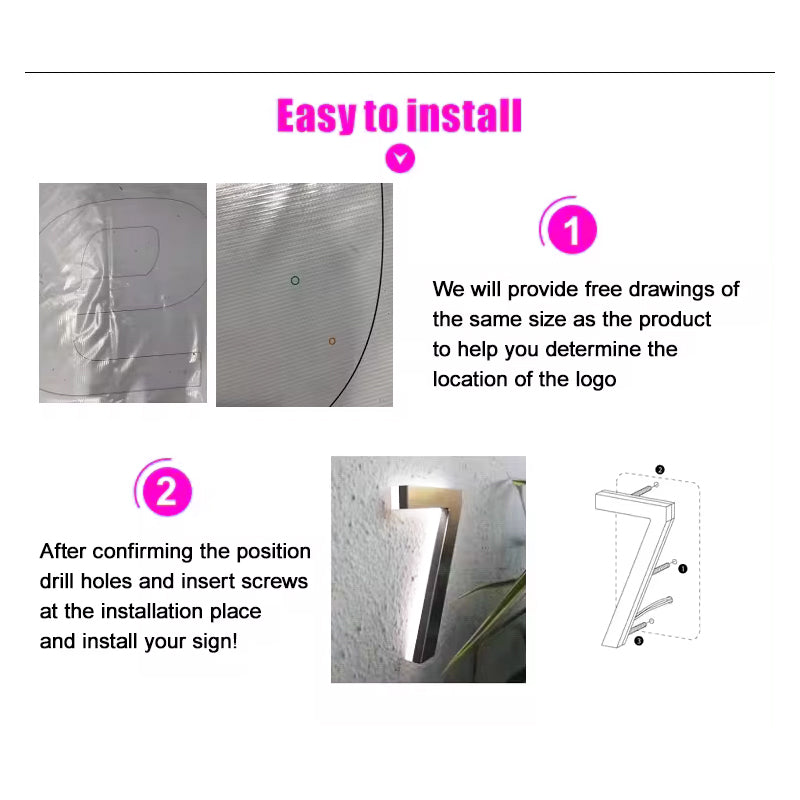 Easy to install

1

We will provide free drawings of the same size as the product to help you determine the location of the logo

2

After confirming the position drill holes and insert screws at the installation place and install your sign!

2

1

3